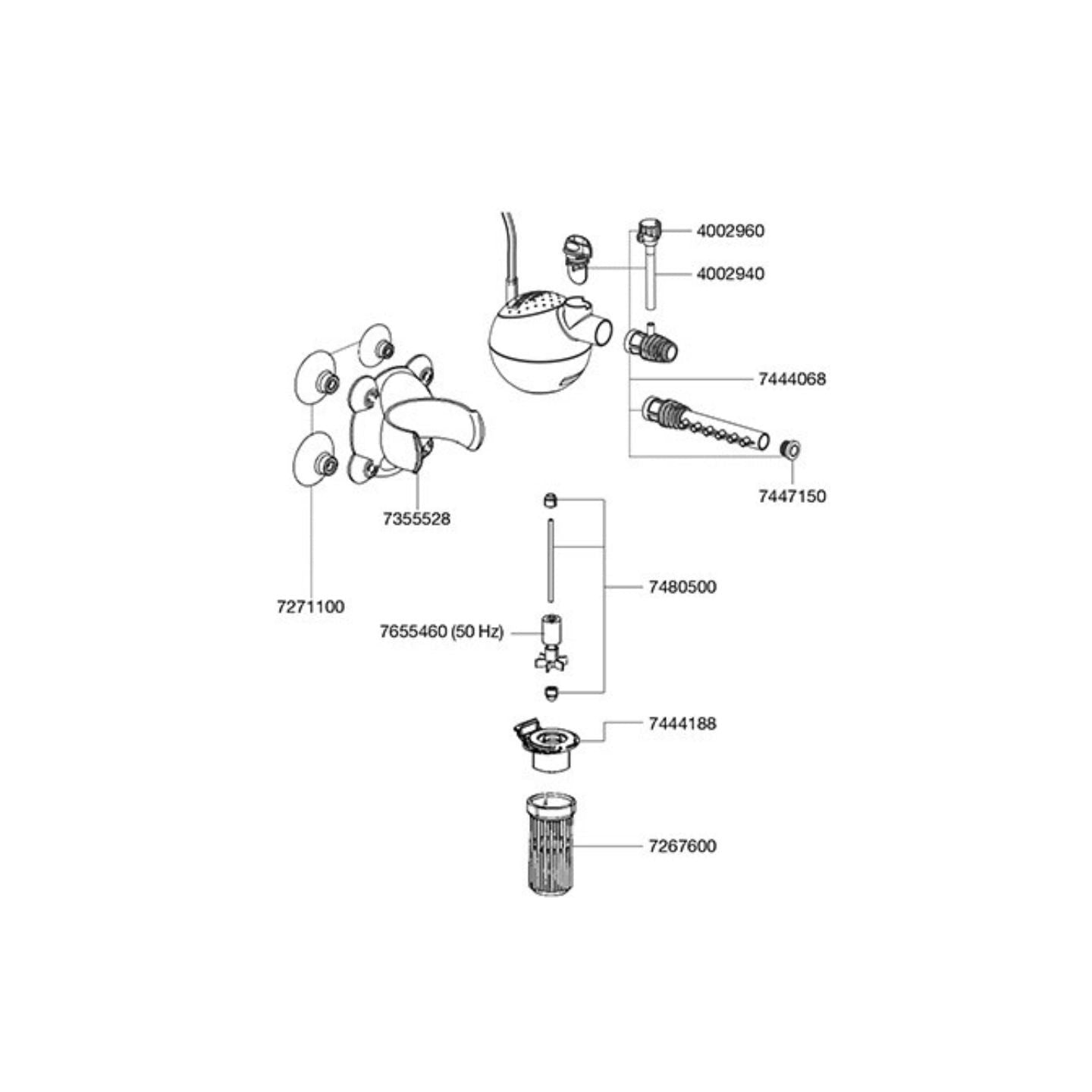 4002960

4002940

7444068

7447150

7355528

7271100

7480500

7655460 (50 Hz)

7444188

7267600