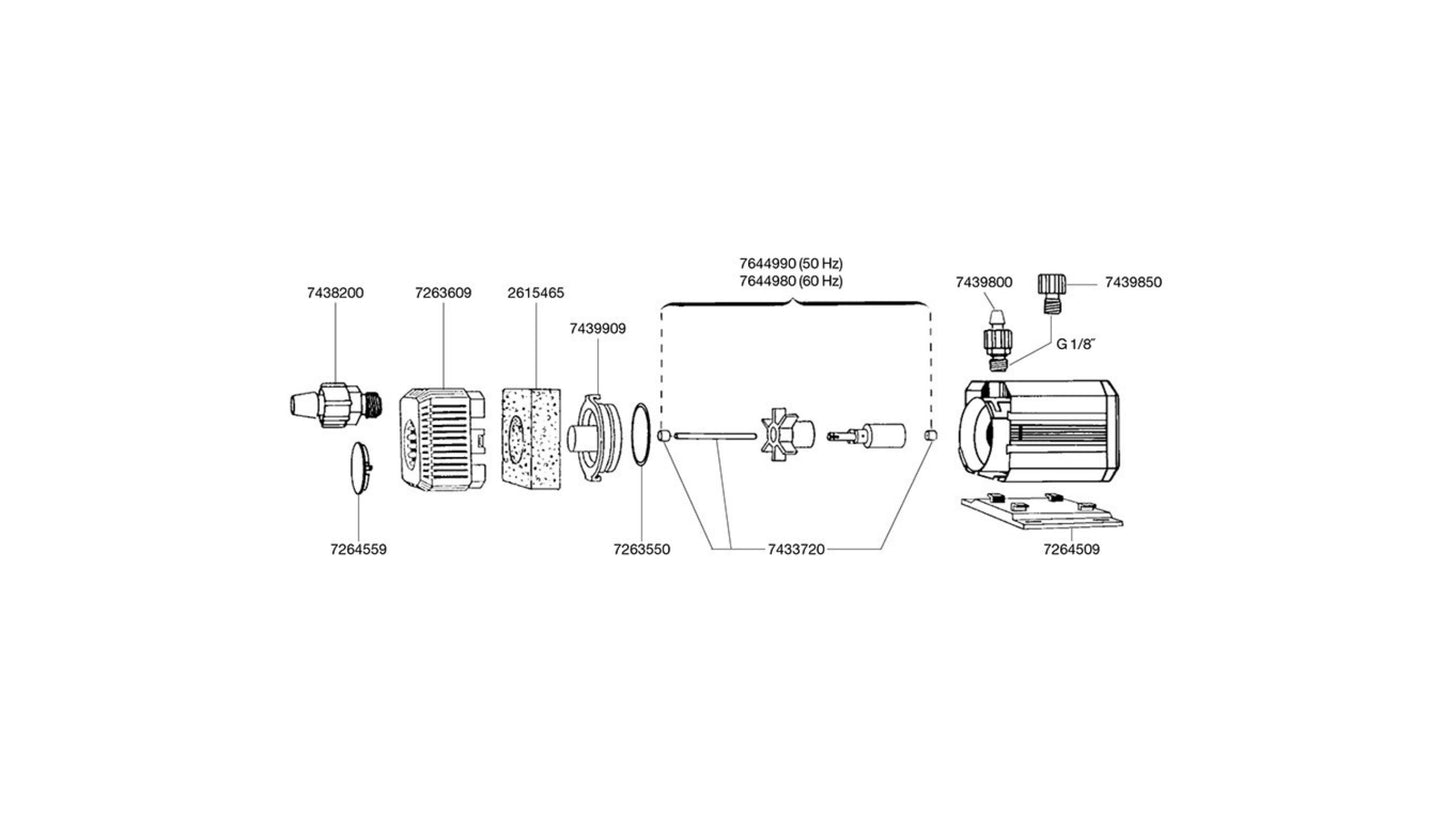 7644990 (50 Hz)
7644980 (60 Hz)

7438200

7263609

2615465

7439909

7439800

7439850

G 1/8˝

7264559

7263550

7433720

7264509