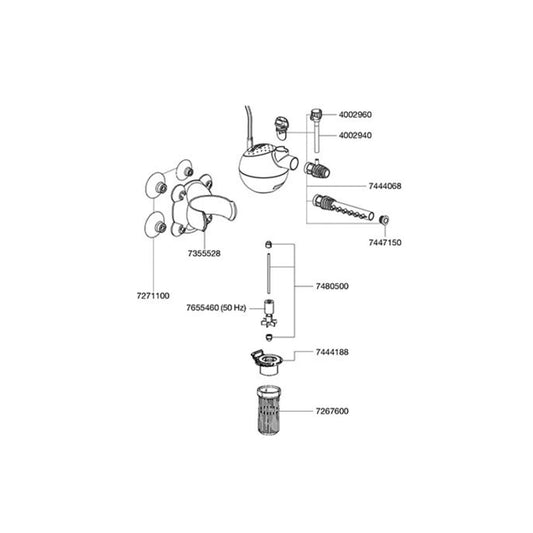 4002960
4002940
7444068
7447150
7355528
7271100
7480500
7655460 (50 Hz)
7444188
7267600