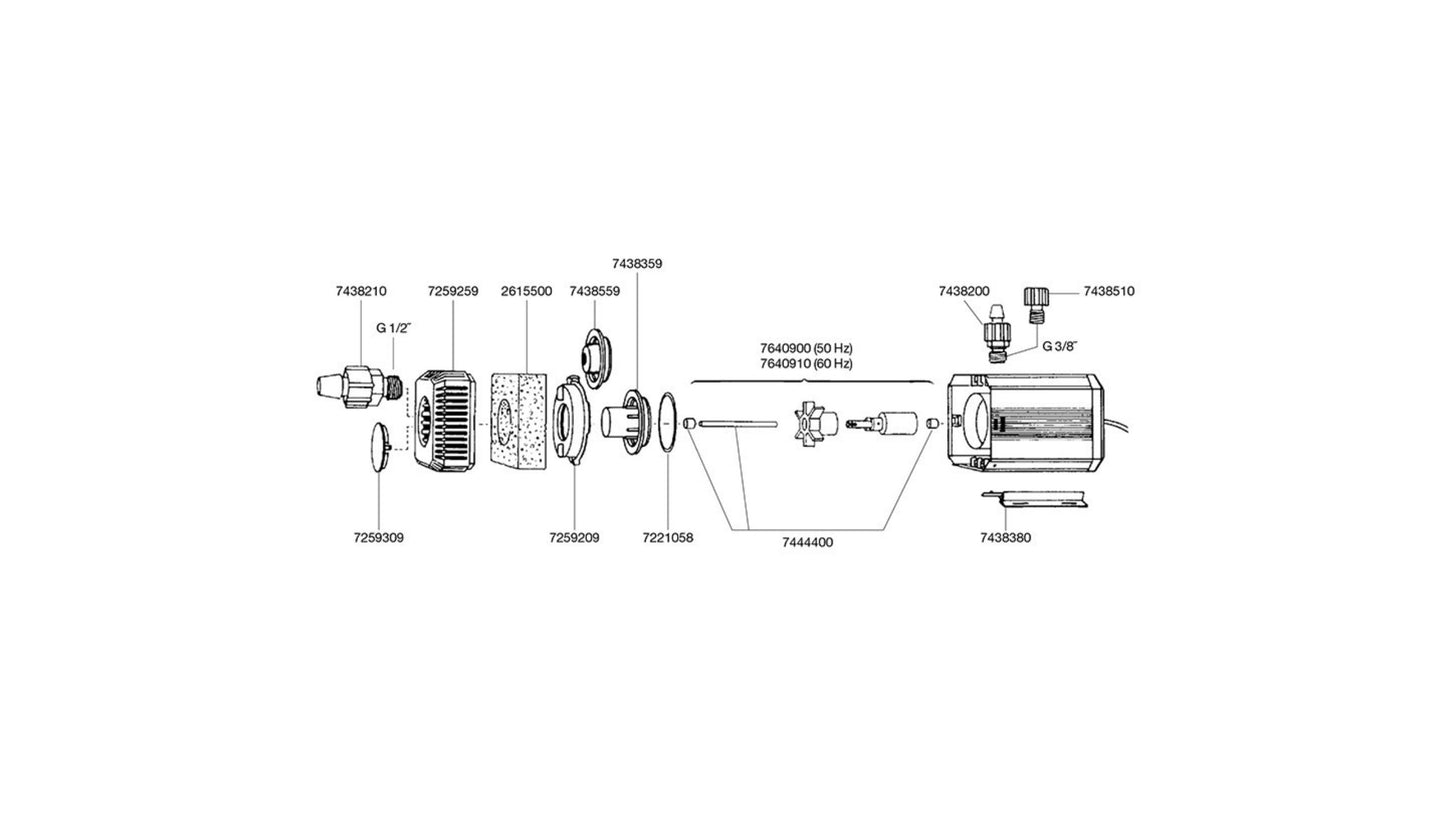 7438359

7438210
7259259
2615500
7438559
7438200
7438510

G 1/2˝

G 3/8˝

7640900 (50 Hz)
7640910 (60 Hz)

7259309
7259209
7221058
7444400
7438380