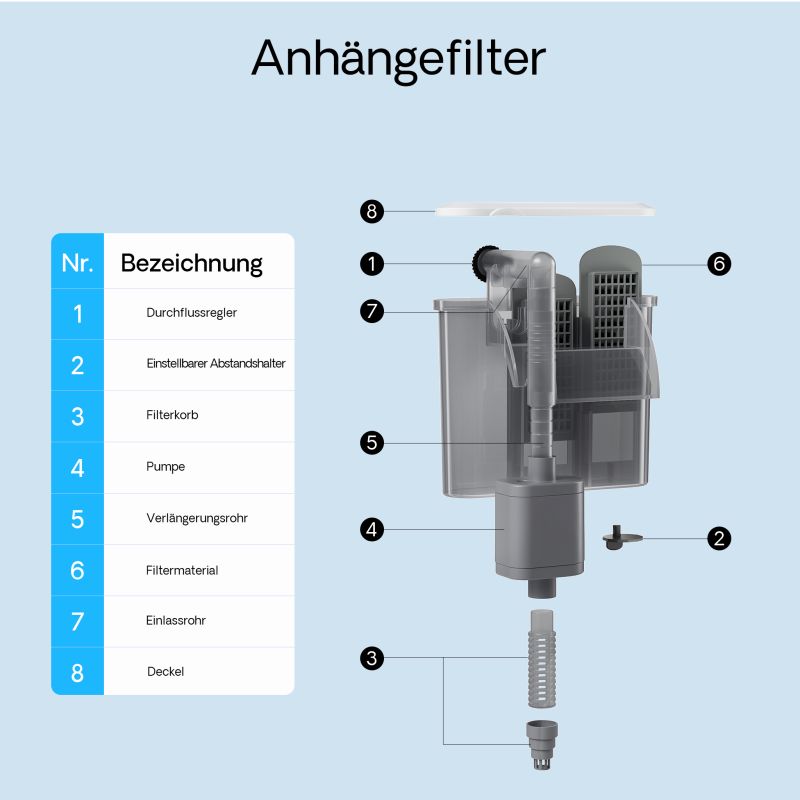 Anhängefilter

| Nr. | Bezeichnung |
|---|---|
| 1 | Durchflussregler |
| 2 | Einstellbarer Abstandshalter |
| 3 | Filterkorb |
| 4 | Pumpe |
| 5 | Verlängerungsrohr |
| 6 | Filtermaterial |
| 7 | Einlassrohr |
| 8 | Deckel |

8
1
6
7
5
4
2
3